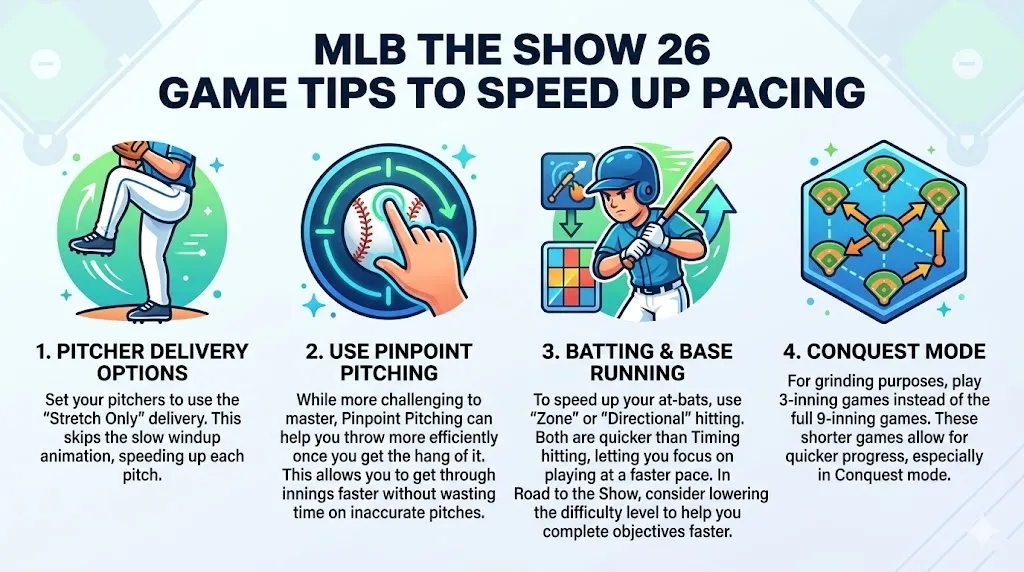 MLB THE SHOW 26
GAME TIPS TO SPEED UP PACING

1. PITCHER DELIVERY OPTIONS

Set your pitchers to use the "Stretch Only" delivery. This skips the slow windup animation, speeding up each pitch.

2. USE PINPOINT PITCHING

While more challenging to master, Pinpoint Pitching can help you throw more efficiently once you get the hang of it. This allows you to get through innings faster without wasting time on inaccurate pitches.

3. BATTING & BASE RUNNING

To speed up your at-bats, use "Zone" or "Directional" hitting. Both are quicker than Timing hitting, letting you focus on playing at a faster pace. In Road to the Show, consider lowering the difficulty level to help you complete objectives faster.

4. CONQUEST MODE

For grinding purposes, play 3-inning games instead of the full 9-inning games. These shorter games allow for quicker progress, especially in Conquest mode.